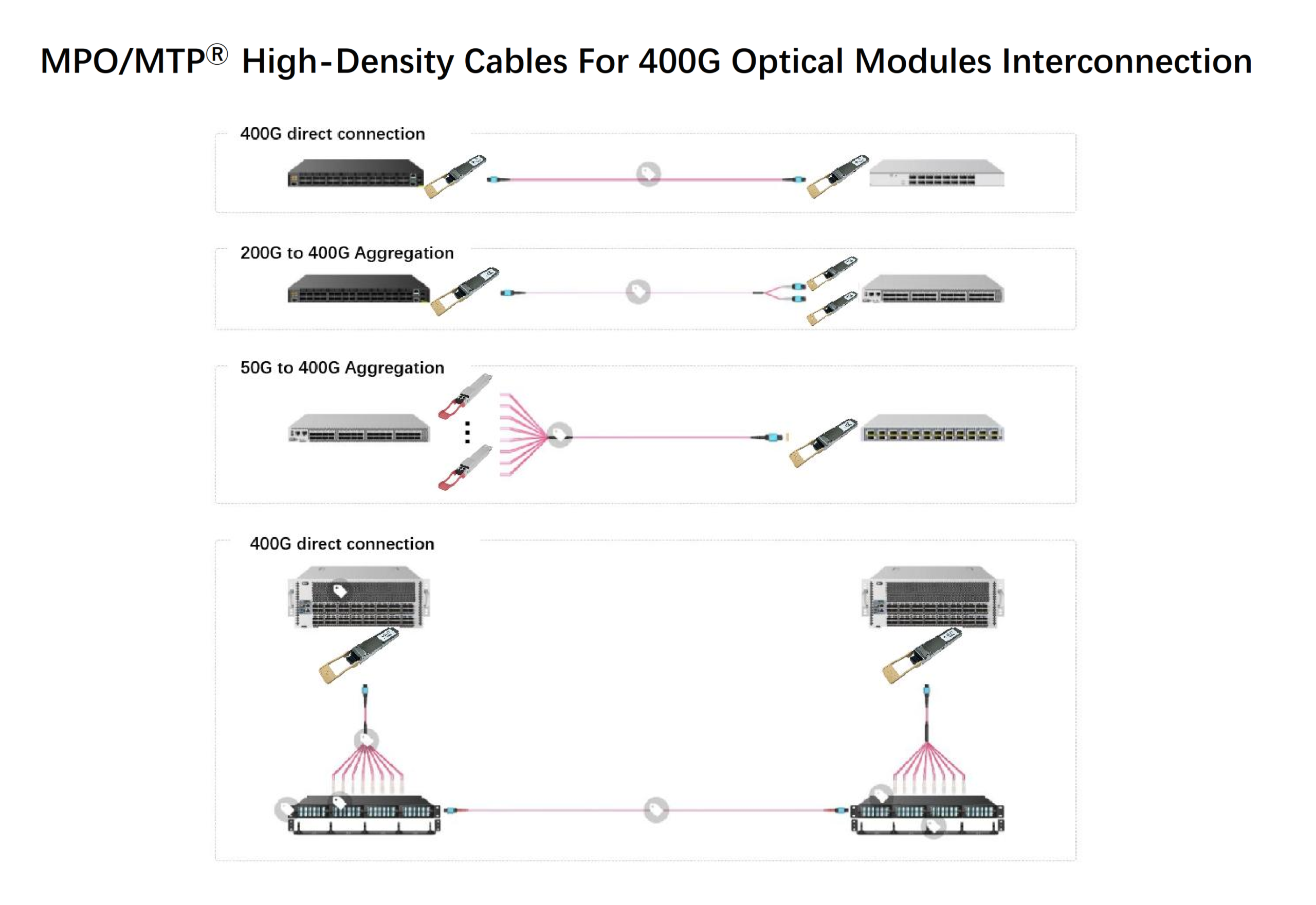 MPO/MTP® High-Density Cables For 400G Optical Modules Interconnection

400G direct connection

200G to 400G Aggregation

50G to 400G Aggregation

400G direct connection